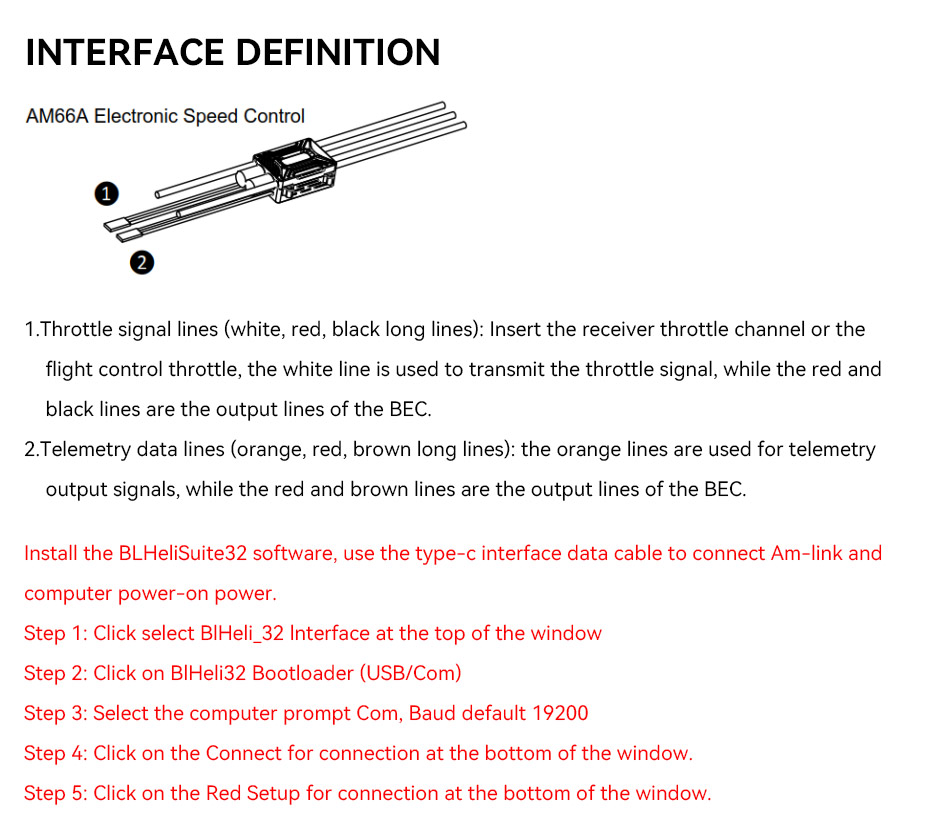 INTERFACE DEFINITION

AM66A Electronic Speed Control

1

2

1.Throttle signal lines (white, red, black long lines): Insert the receiver throttle channel or the flight control throttle, the white line is used to transmit the throttle signal, while the red and black lines are the output lines of the BEC.

2.Telemetry data lines (orange, red, brown long lines): the orange lines are used for telemetry output signals, while the red and brown lines are the output lines of the BEC.

Install the BLHeliSuite32 software, use the type-c interface data cable to connect Am-link and computer power-on power.

Step 1: Click select BlHeli_32 Interface at the top of the window

Step 2: Click on BlHeli32 Bootloader (USB/Com)

Step 3: Select the computer prompt Com, Baud default 19200

Step 4: Click on the Connect for connection at the bottom of the window.

Step 5: Click on the Red Setup for connection at the bottom of the window.