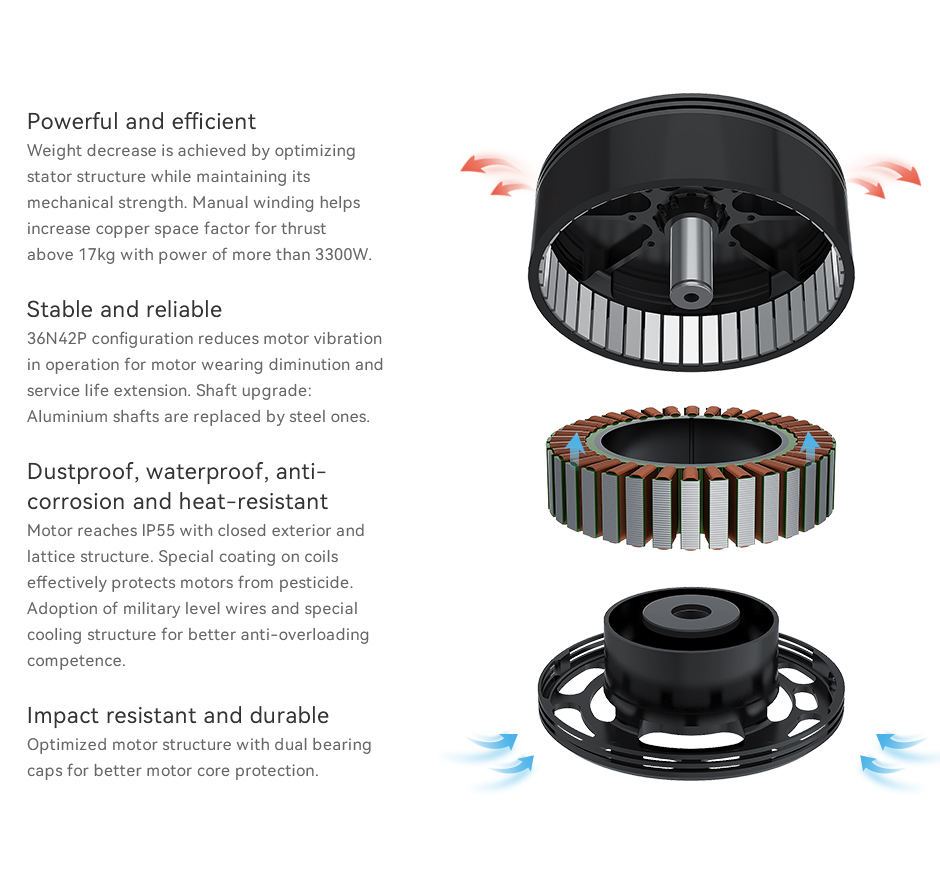 Powerful and efficient
Weight decrease is achieved by optimizing stator structure while maintaining its mechanical strength. Manual winding helps increase copper space factor for thrust above 17kg with power of more than 3300W.

Stable and reliable
36N42P configuration reduces motor vibration in operation for motor wearing diminution and service life extension. Shaft upgrade: Aluminium shafts are replaced by steel ones.

Dustproof, waterproof, anti-corrosion and heat-resistant
Motor reaches IP55 with closed exterior and lattice structure. Special coating on coils effectively protects motors from pesticide. Adoption of military level wires and special cooling structure for better anti-overloading competence.

Impact resistant and durable
Optimized motor structure with dual bearing caps for better motor core protection.