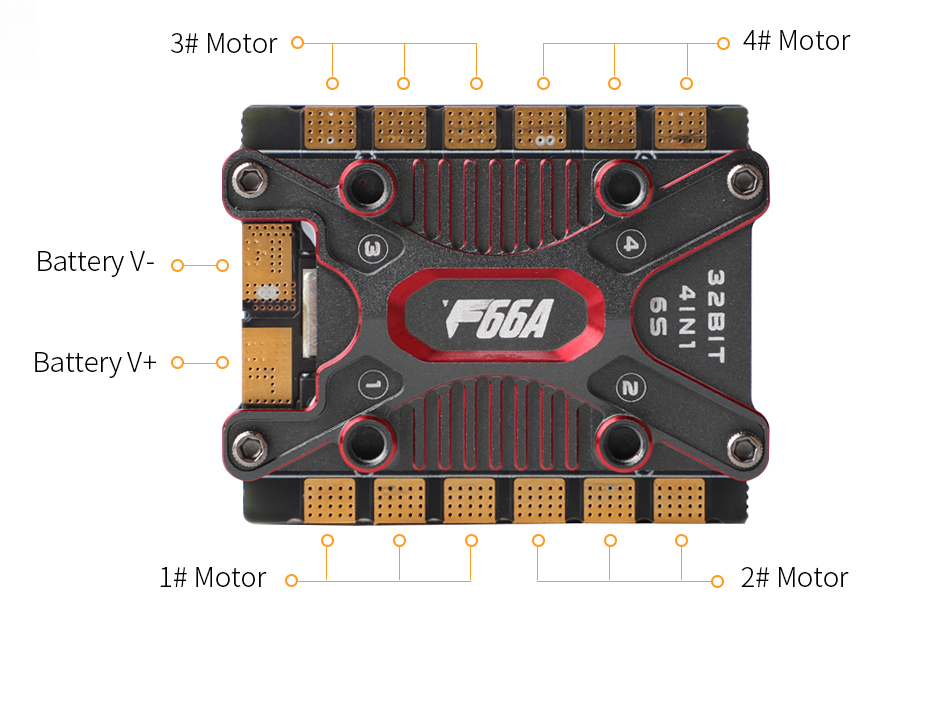 3# Motor

4# Motor

Battery V-

Battery V+

3

4

F66A

32BIT
4IN1
6S

1

2

1# Motor

2# Motor