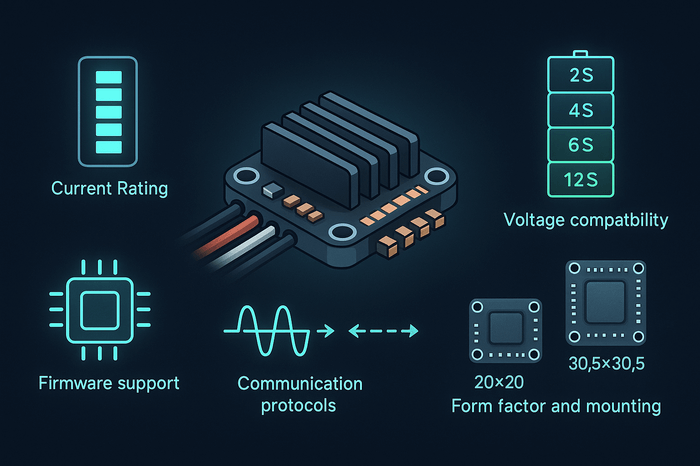 Current Rating

2S
4S
6S
12S

Voltage compatbility

Firmware support

Communication protocols

20×20

30,5×30,5

Form factor and mounting